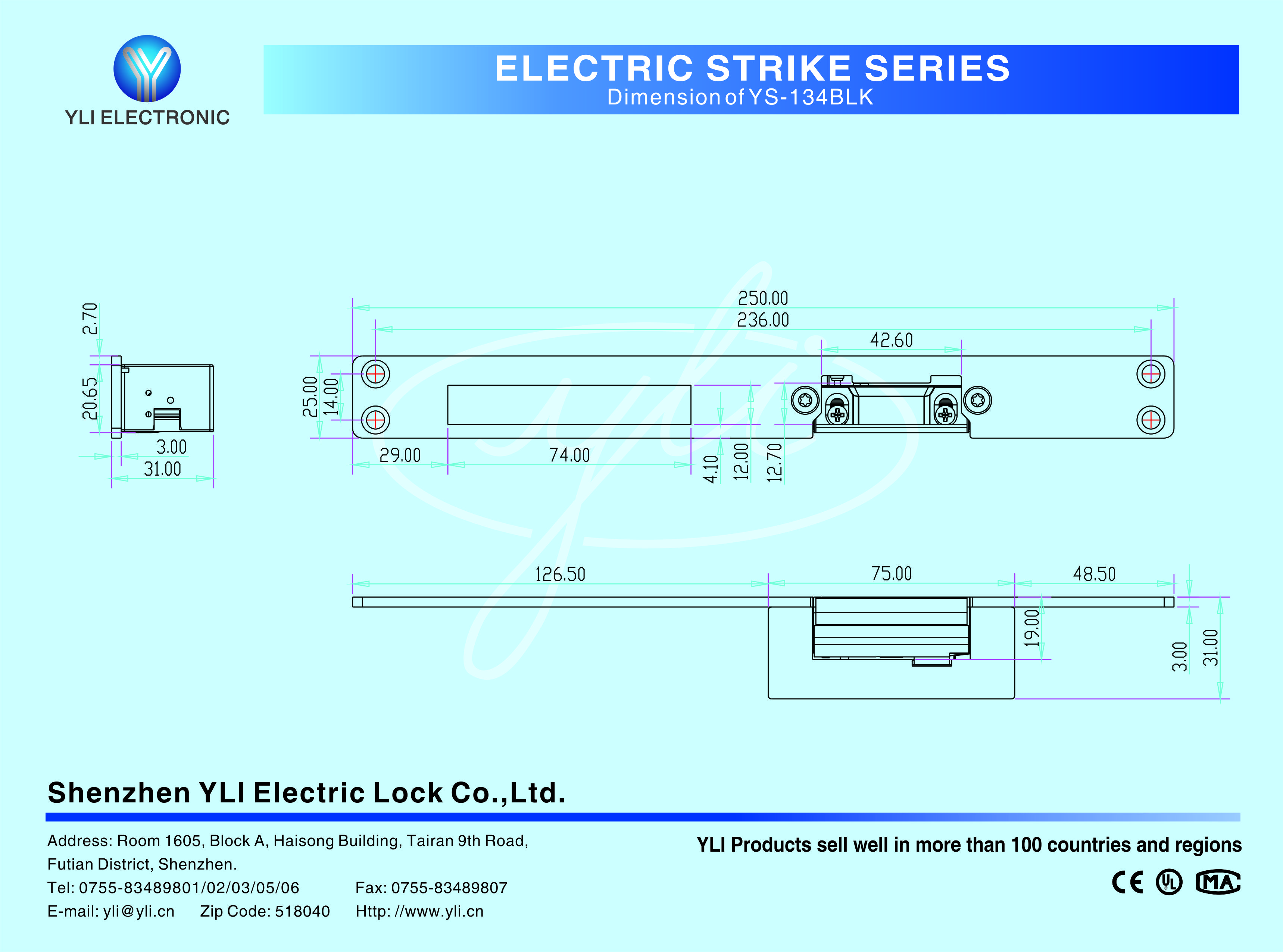 YLI ELECTRONIC

ELECTRIC STRIKE SERIES
Dimension of YS-134BLK

2.70
20.65
3.00
31.00

250.00
236.00
42.60
25.00
14.00
29.00
74.00
4.10
12.00
12.70

126.50
75.00
48.50
19.00
3.00
31.00

Shenzhen YLI Electric Lock Co.,Ltd.

Address: Room 1605, Block A, Haisong Building, Tairan 9th Road, Futian District, Shenzhen.
Tel: 0755-83489801/02/03/05/06 Fax: 0755-83489807
E-mail: yli@yli.cn Zip Code: 518040 Http: //www.yli.cn

YLI Products sell well in more than 100 countries and regions

CE UL MA