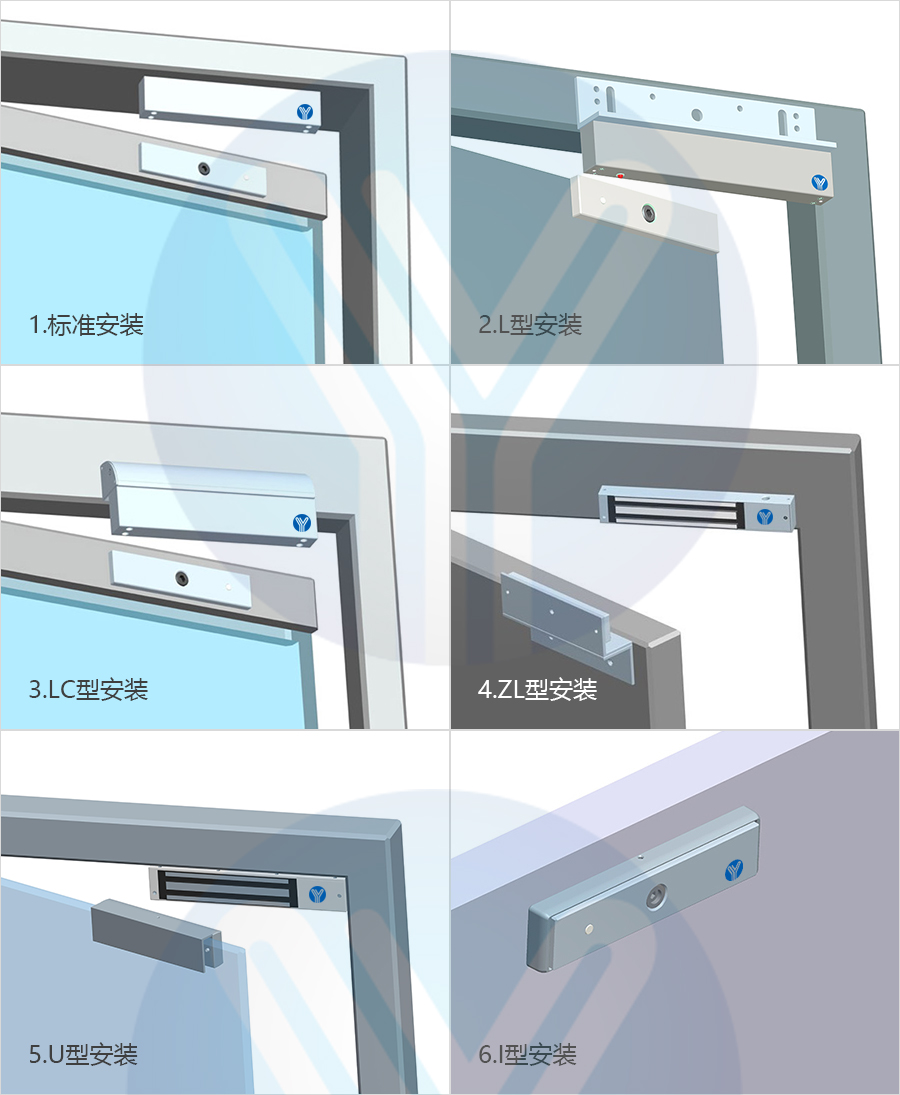 1.标准安装

2.L型安装

3.LC型安装

4.ZL型安装

5.U型安装

6.I型安装